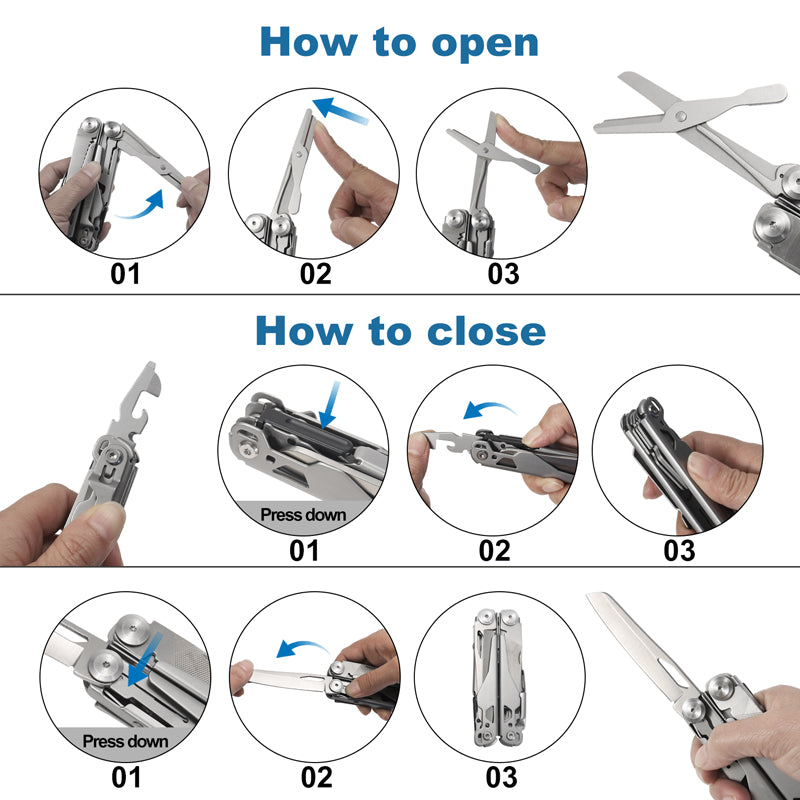 How to open

01

02

03

How to close

Press down

01

02

03

Press down

01

02

03